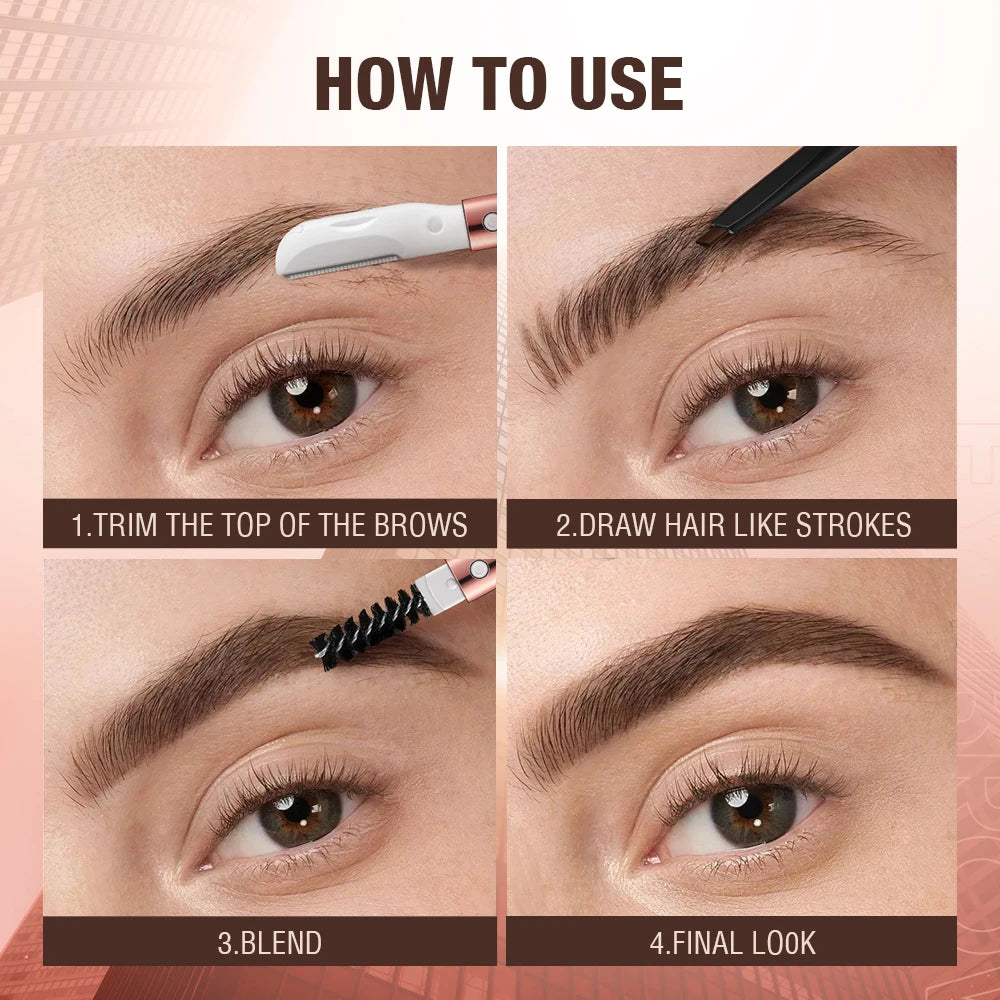 HOW TO USE

1.TRIM THE TOP OF THE BROWS

2.DRAW HAIR LIKE STROKES

3.BLEND

4.FINAL LOOK